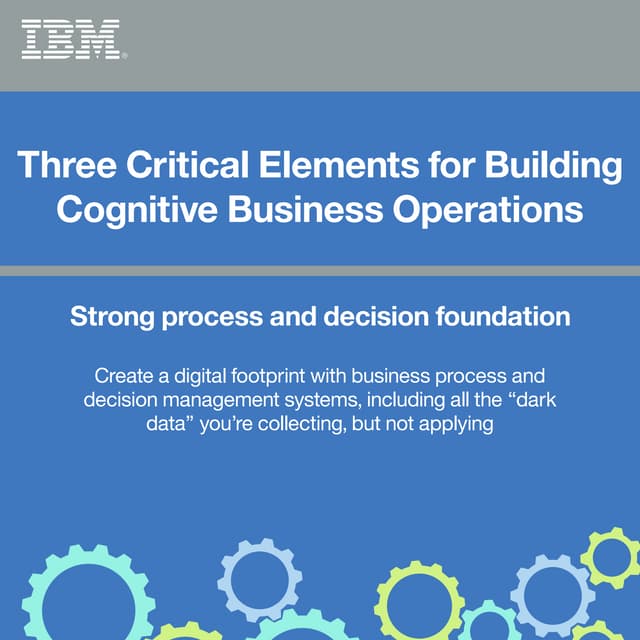 IBM

Three Critical Elements for Building Cognitive Business Operations

Strong process and decision foundation

Create a digital footprint with business process and decision management systems, including all the “dark data” you’re collecting, but not applying