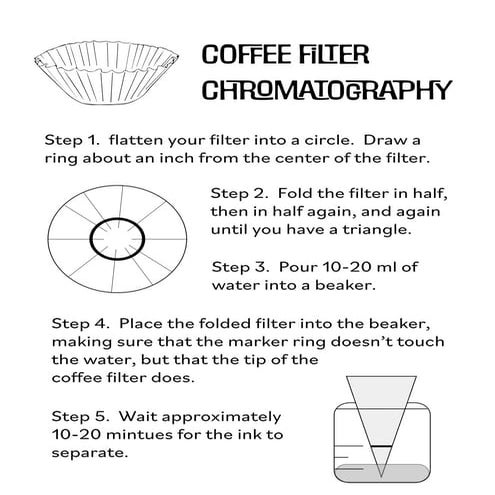 COFFEE FILTER CHROMATOGRAPHY

Step 1. flatten your filter into a circle. Draw a ring about an inch from the center of the filter.

Step 2. Fold the filter in half, then in half again, and again until you have a triangle.

Step 3. Pour 10-20 ml of water into a beaker.

Step 4. Place the folded filter into the beaker, making sure that the marker ring doesn't touch the water, but that the tip of the coffee filter does.

Step 5. Wait approximately 10-20 mintues for the ink to separate.