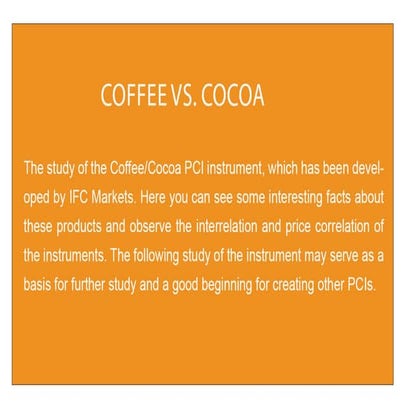 COFFEE VS. COCOA

The study of the Coffee/Cocoa PCI instrument, which has been developed by IFC Markets. Here you can see some interesting facts about these products and observe the interrelation and price correlation of the instruments. The following study of the instrument may serve as a basis for further study and a good beginning for creating other PCIs.