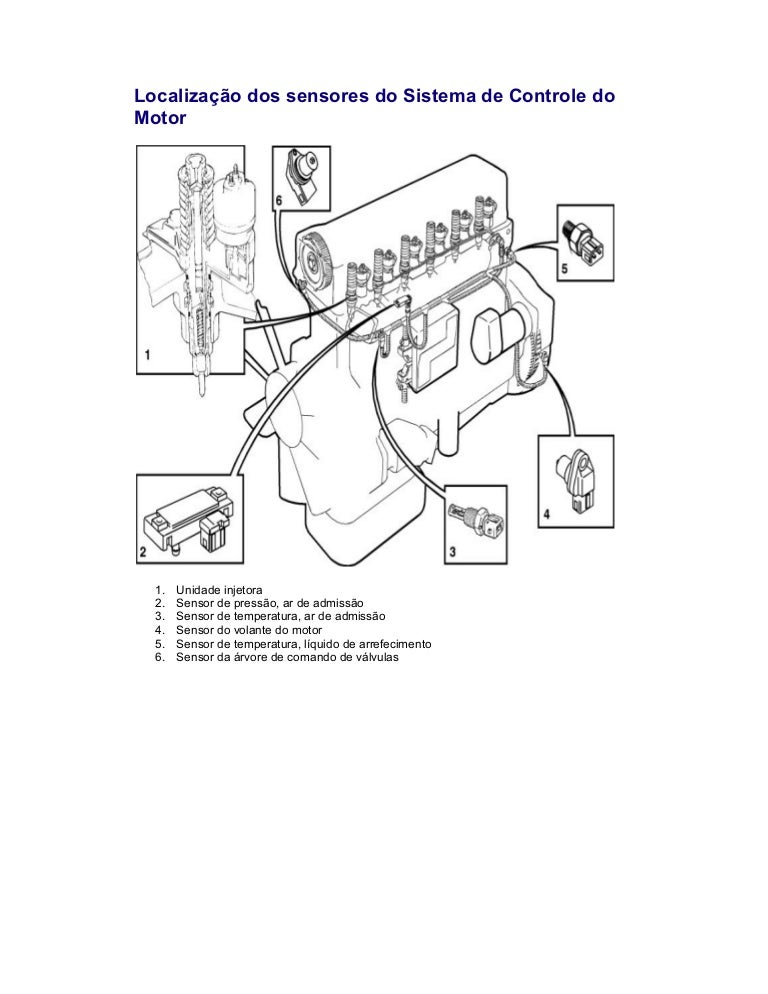 Localização dos sensores do Sistema de Controle do Motor

6

5

1

4

2

3

1. Unidade injetora
2. Sensor de pressão, ar de admissão
3. Sensor de temperatura, ar de admissão
4. Sensor do volante do motor
5. Sensor de temperatura, líquido de arrefecimento
6. Sensor da árvore de comando de válvulas