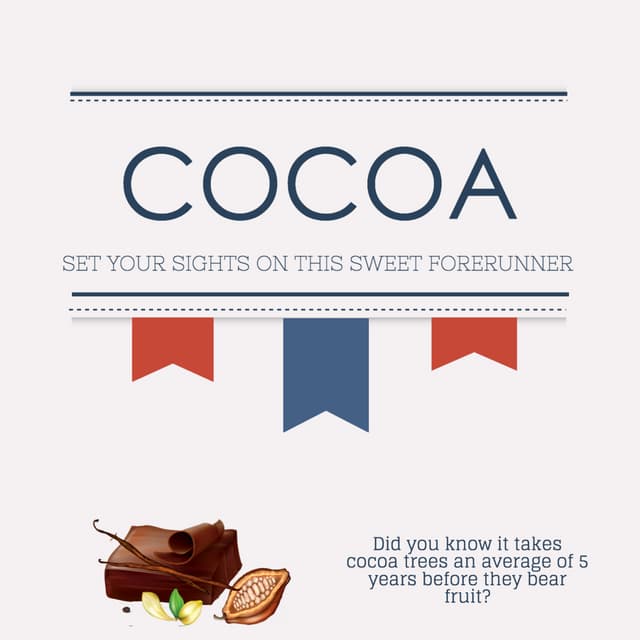 COCOA

SET YOUR SIGHTS ON THIS SWEET FORERUNNER

Did you know it takes cocoa trees an average of 5 years before they bear fruit?