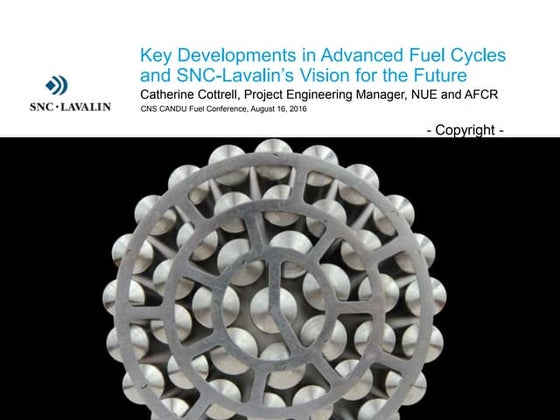 SNC·LAVALIN

Key Developments in Advanced Fuel Cycles and SNC-Lavalin's Vision for the Future

Catherine Cottrell, Project Engineering Manager, NUE and AFCR

CNS CANDU Fuel Conference, August 16, 2016

- Copyright -