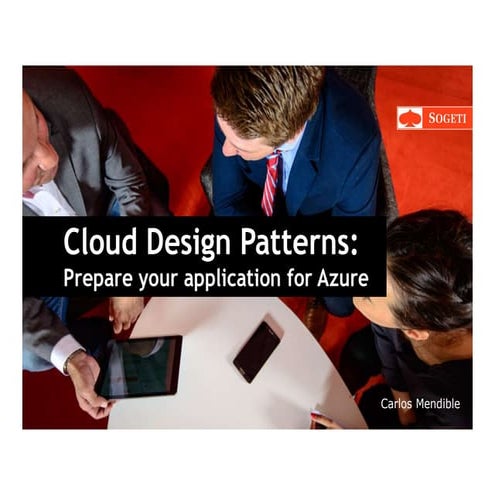 SOGETI

Cloud Design Patterns:
Prepare your application for Azure

Carlos Mendible