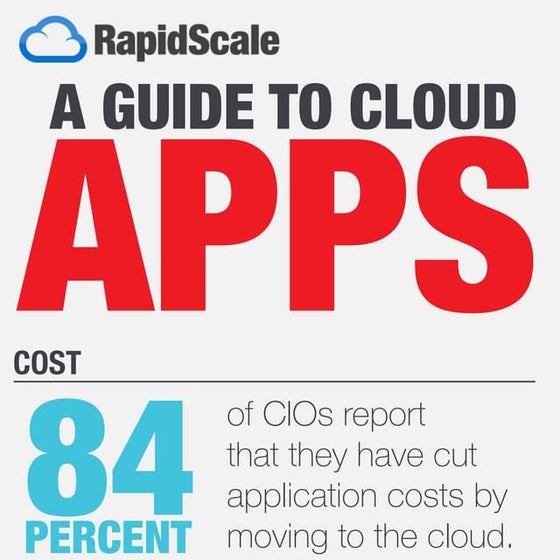 RapidScale

A GUIDE TO CLOUD
APPS

COST

84
PERCENT

of CIOs report that they have cut application costs by moving to the cloud.