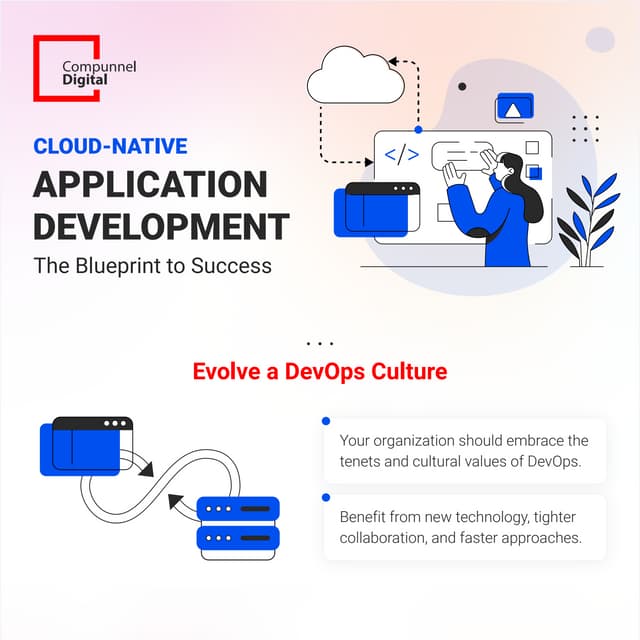 Compunnel Digital

CLOUD-NATIVE
APPLICATION DEVELOPMENT
The Blueprint to Success

</>

Evolve a DevOps Culture

Your organization should embrace the tenets and cultural values of DevOps.

Benefit from new technology, tighter collaboration, and faster approaches.