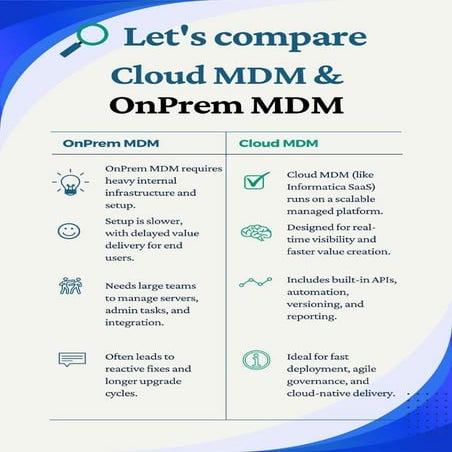 Let's compare

Cloud MDM &

OnPrem MDM

| OnPrem MDM | Cloud MDM |
|---|---|
| OnPrem MDM requires heavy internal infrastructure and setup. | Cloud MDM (like Informatica SaaS) runs on a scalable managed platform. |
| Setup is slower, with delayed value delivery for end users. | Designed for real-time visibility and faster value creation. |
| Needs large teams to manage servers, admin tasks, and integration. | Includes built-in APIs, automation, versioning, and reporting. |
| Often leads to reactive fixes and longer upgrade cycles. | Ideal for fast deployment, agile governance, and cloud-native delivery. |