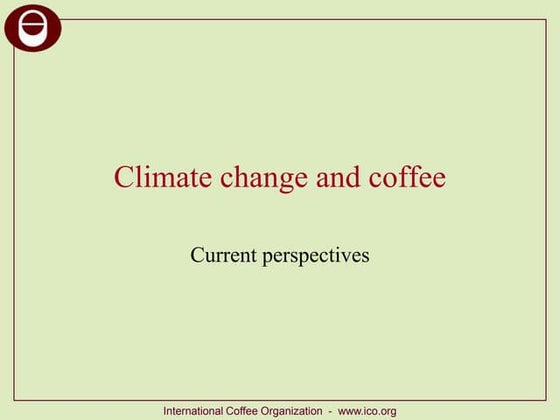 Climate change and coffee

Current perspectives

International Coffee Organization - www.ico.org