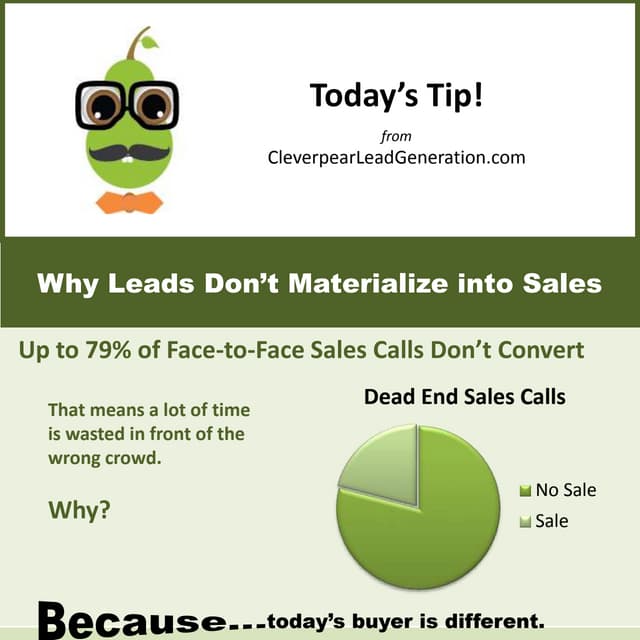 Today's Tip!

from

CleverpearLeadGeneration.com

Why Leads Don't Materialize into Sales

Up to 79% of Face-to-Face Sales Calls Don't Convert

That means a lot of time is wasted in front of the wrong crowd.

Why?

Dead End Sales Calls

No Sale

Sale

Because...today's buyer is different.