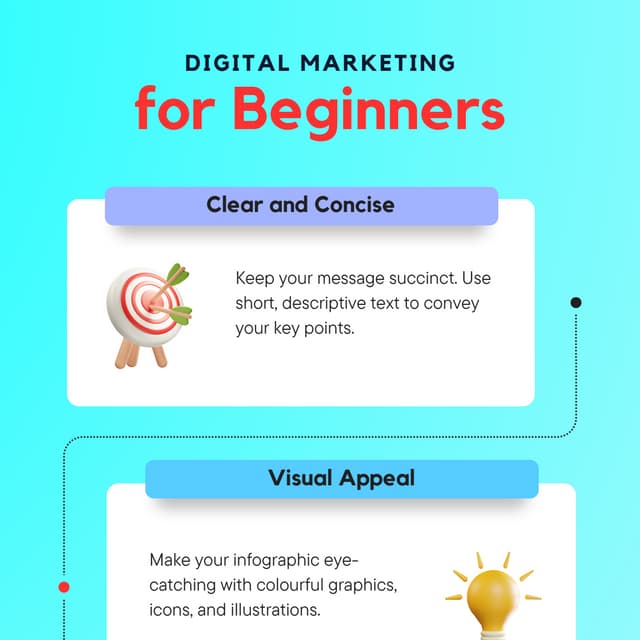 DIGITAL MARKETING
for Beginners

Clear and Concise

Keep your message succinct. Use short, descriptive text to convey your key points.

Visual Appeal

Make your infographic eye-catching with colourful graphics, icons, and illustrations.