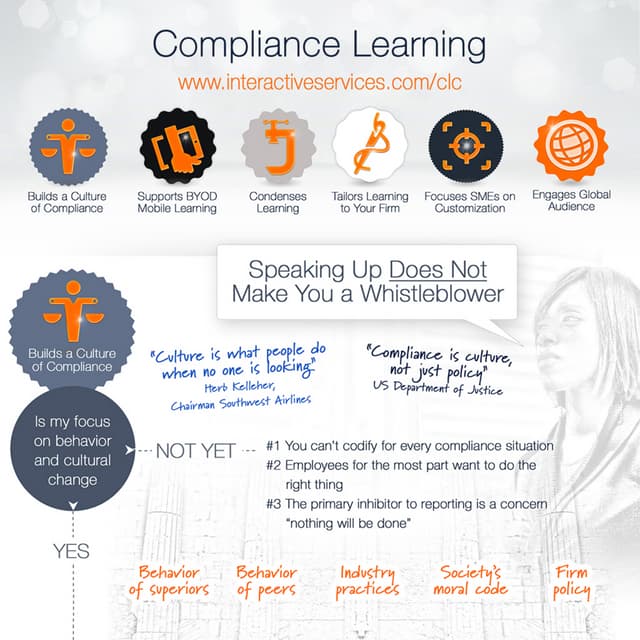 Compliance Learning

www.interactiveservices.com/clc

Builds a Culture of Compliance

Supports BYOD Mobile Learning

Condenses Learning

Tailors Learning to Your Firm

Focuses SMEs on Customization

Engages Global Audience

Speaking Up Does Not Make You a Whistleblower

Builds a Culture of Compliance

"Culture is what people do when no one is looking"
Herb Kelleher,
Chairman Southwest Airlines

"Compliance is culture, not just policy"
US Department of Justice

Is my focus on behavior and cultural change

NOT YET

#1 You can't codify for every compliance situation
#2 Employees for the most part want to do the right thing
#3 The primary inhibitor to reporting is a concern "nothing will be done"

YES

Behavior of superiors

Behavior of peers

Industry practices

Society's moral code

Firm policy