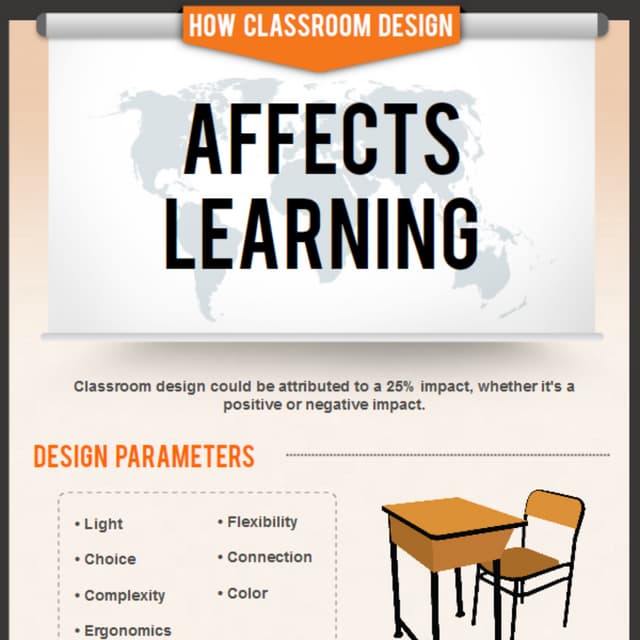 HOW CLASSROOM DESIGN

AFFECTS LEARNING

Classroom design could be attributed to a 25% impact, whether it's a positive or negative impact.

DESIGN PARAMETERS

• Light
• Choice
• Complexity
• Ergonomics

• Flexibility
• Connection
• Color