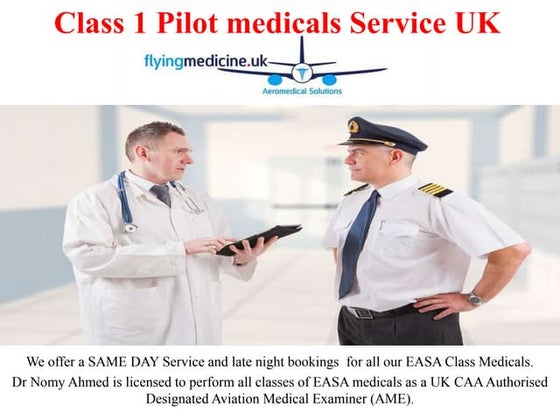 Class 1 Pilot medicals Service UK

flyingmedicine.uk
Aeromedical Solutions

We offer a SAME DAY Service and late night bookings for all our EASA Class Medicals.

Dr Nomy Ahmed is licensed to perform all classes of EASA medicals as a UK CAA Authorised Designated Aviation Medical Examiner (AME).