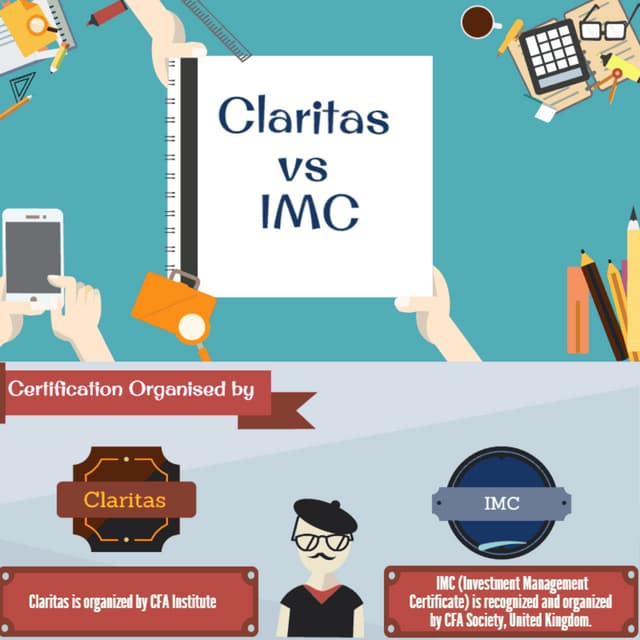 Claritas
vs
IMC

Certification Organised by

Claritas

IMC

Claritas is organized by CFA Institute

IMC (Investment Management Certificate) is recognized and organized by CFA Society, United Kingdom.