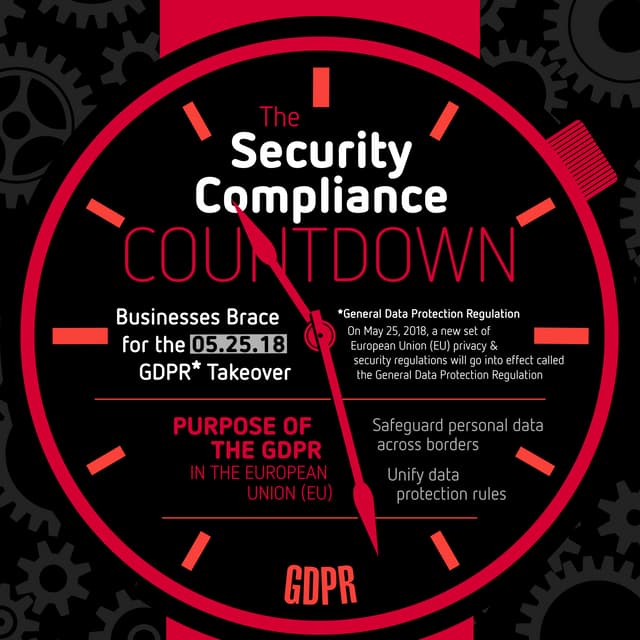 The
Security
Compliance
COUNTDOWN

Businesses Brace for the 05.25.18 GDPR* Takeover

*General Data Protection Regulation
On May 25, 2018, a new set of European Union (EU) privacy & security regulations will go into effect called the General Data Protection Regulation

PURPOSE OF THE GDPR
IN THE EUROPEAN UNION (EU)

Safeguard personal data across borders

Unify data protection rules

GDPR