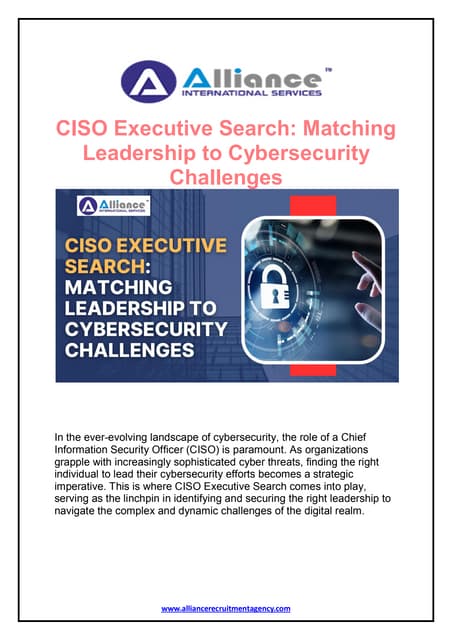 Alliance™
INTERNATIONAL SERVICES

CISO Executive Search: Matching Leadership to Cybersecurity Challenges

Alliance™
INTERNATIONAL SERVICES

CISO EXECUTIVE SEARCH: MATCHING LEADERSHIP TO CYBERSECURITY CHALLENGES

In the ever-evolving landscape of cybersecurity, the role of a Chief Information Security Officer (CISO) is paramount. As organizations grapple with increasingly sophisticated cyber threats, finding the right individual to lead their cybersecurity efforts becomes a strategic imperative. This is where CISO Executive Search comes into play, serving as the linchpin in identifying and securing the right leadership to navigate the complex and dynamic challenges of the digital realm.

www.alliancerecruitmentagency.com