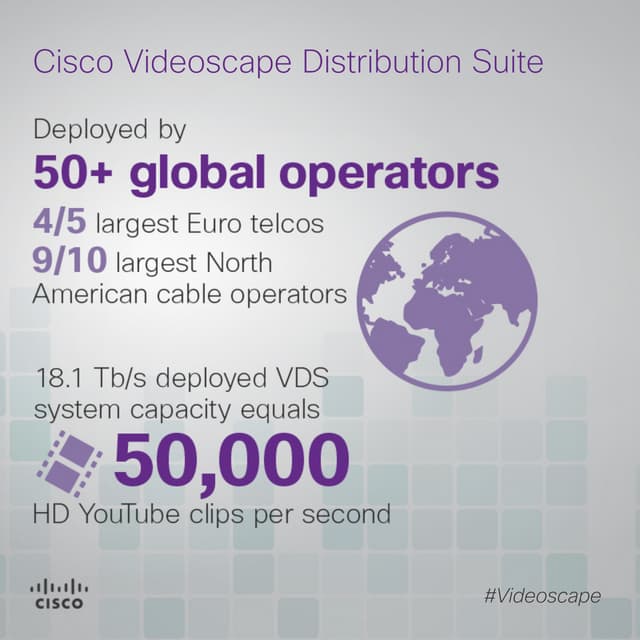 Cisco Videoscape Distribution Suite

Deployed by
50+ global operators
4/5 largest Euro telcos
9/10 largest North American cable operators

18.1 Tb/s deployed VDS system capacity equals
50,000
HD YouTube clips per second

CISCO

#Videoscape