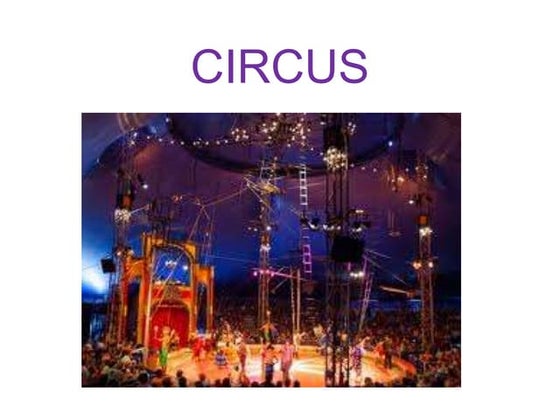 CIRCUS