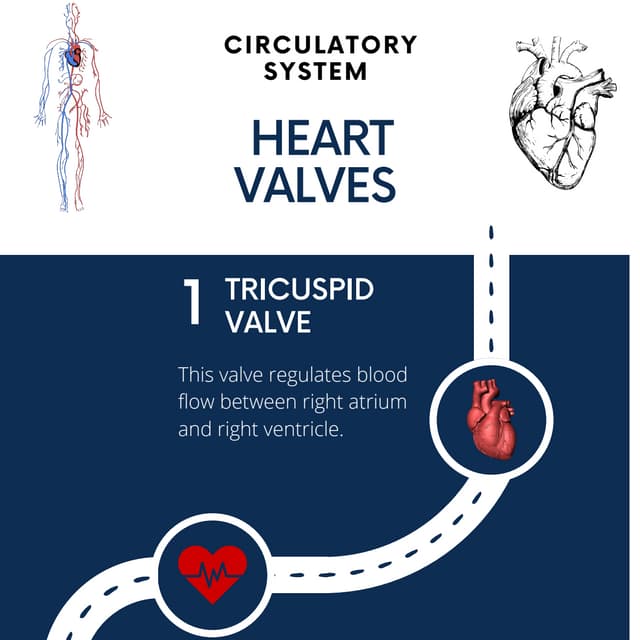 CIRCULATORY SYSTEM

HEART VALVES

1 TRICUSPID VALVE

This valve regulates blood flow between right atrium and right ventricle.