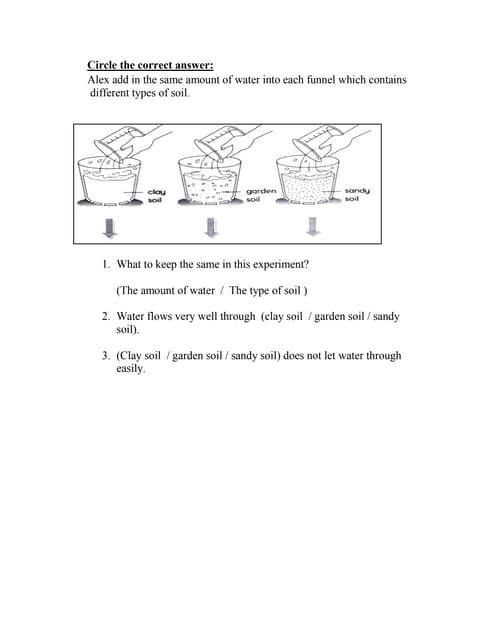 Circle the correct answer:
Alex add in the same amount of water into each funnel which contains different types of soil.

clay soil

garden soil

sandy soil

1. What to keep the same in this experiment?

(The amount of water / The type of soil )

2. Water flows very well through (clay soil / garden soil / sandy soil).

3. (Clay soil / garden soil / sandy soil) does not let water through easily.