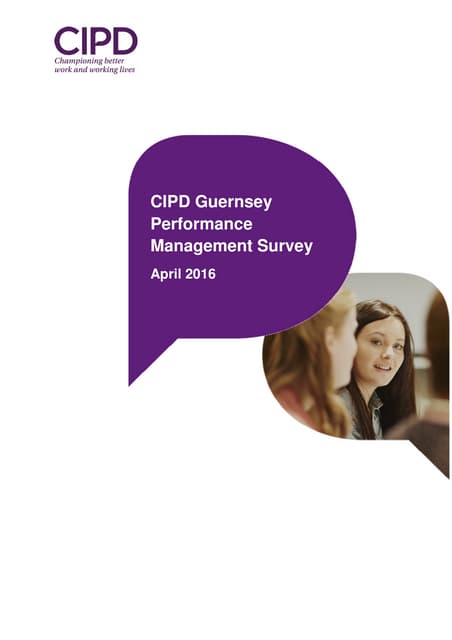 CIPD
Championing better work and working lives

CIPD Guernsey Performance Management Survey

April 2016