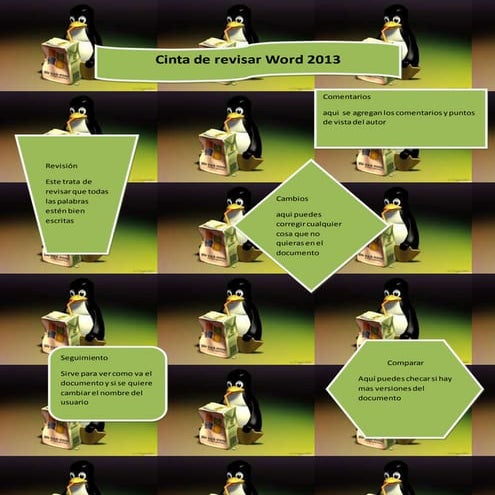 Cinta de revisar Word 2013

Comentarios

aqui se agregan los comentarios y puntos de vista del autor

Revisión

Este trata de revisar que todas las palabras estén bien escritas

Cambios

aqui puedes corregir cualquier cosa que no quieras en el documento

Seguimiento

Sirve para ver como va el documento y si se quiere cambiar el nombre del usuario

Comparar

Aqui puedes checar si hay mas versiones del documento