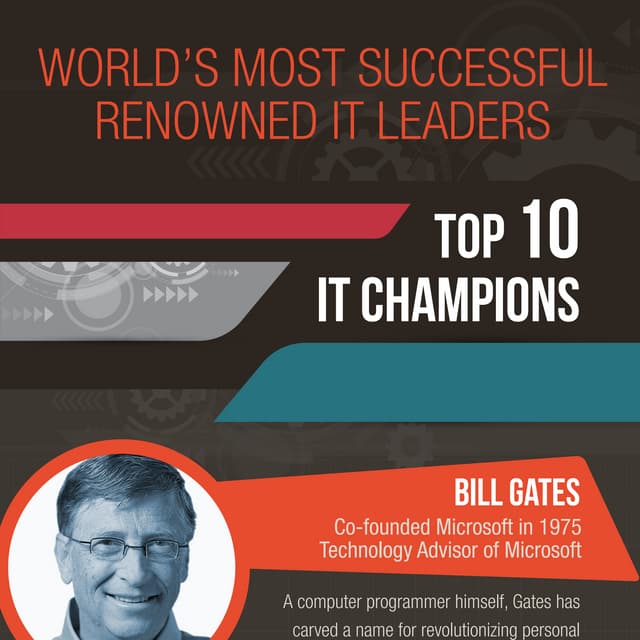 WORLD'S MOST SUCCESSFUL RENOWNED IT LEADERS

TOP 10
IT CHAMPIONS

BILL GATES
Co-founded Microsoft in 1975
Technology Advisor of Microsoft

A computer programmer himself, Gates has carved a name for revolutionizing personal