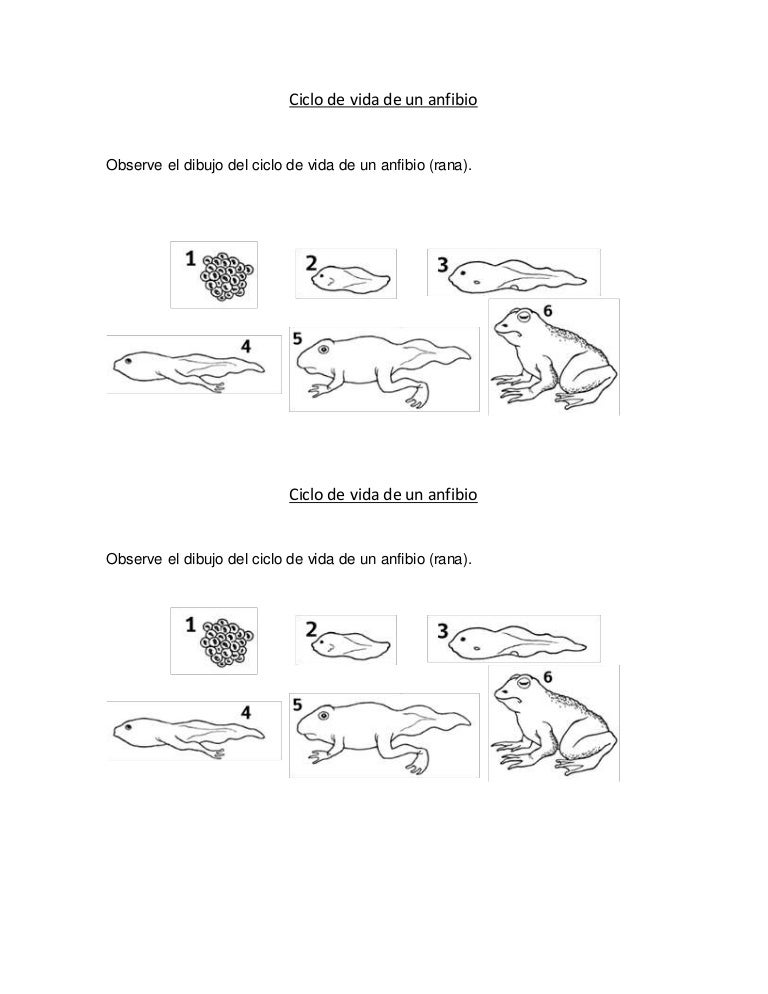 Ciclo de vida de un anfibio

Observe el dibujo del ciclo de vida de un anfibio (rana).

1

2

3

4

5

6

Ciclo de vida de un anfibio

Observe el dibujo del ciclo de vida de un anfibio (rana).

1

2

3

4

5

6