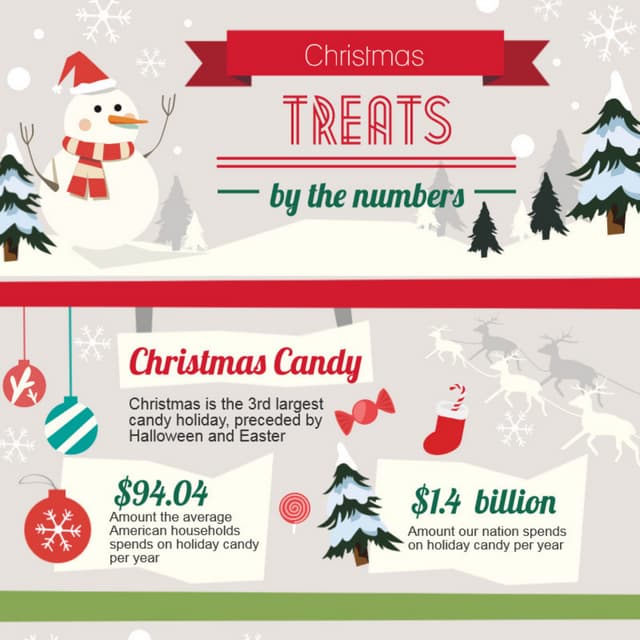 Christmas

TREATS

by the numbers

Christmas Candy

Christmas is the 3rd largest candy holiday, preceded by Halloween and Easter

$94.04

Amount the average American households spends on holiday candy per year

$1.4 billion

Amount our nation spends on holiday candy per year