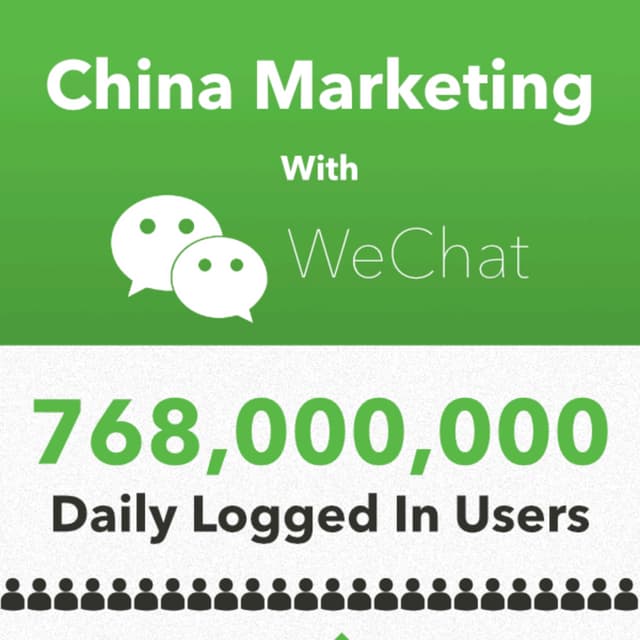 China Marketing

With

WeChat

768,000,000

Daily Logged In Users