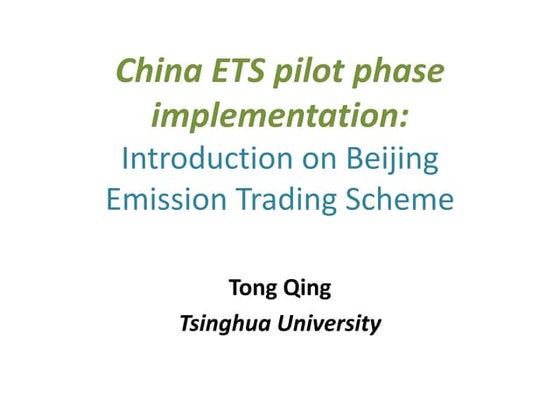 China ETS pilot phase implementation:
Introduction on Beijing Emission Trading Scheme

Tong Qing
Tsinghua University