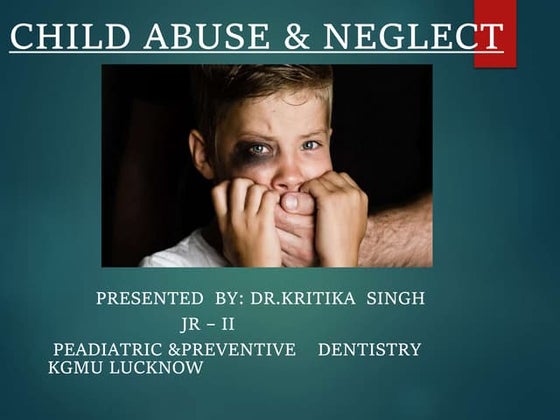 CHILD ABUSE & NEGLECT

PRESENTED BY: DR.KRITIKA SINGH
JR – II
PEADIATRIC &PREVENTIVE DENTISTRY
KGMU LUCKNOW