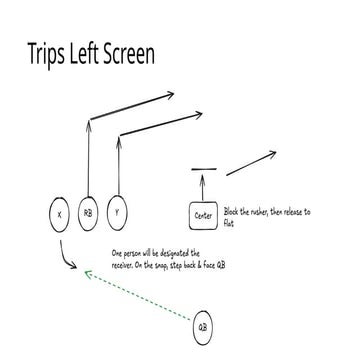 Trips Left Screen

X

RB

Y

Center

Block the rusher, then release to flat

One person will be designated the receiver. On the snap, step back & face QB

QB