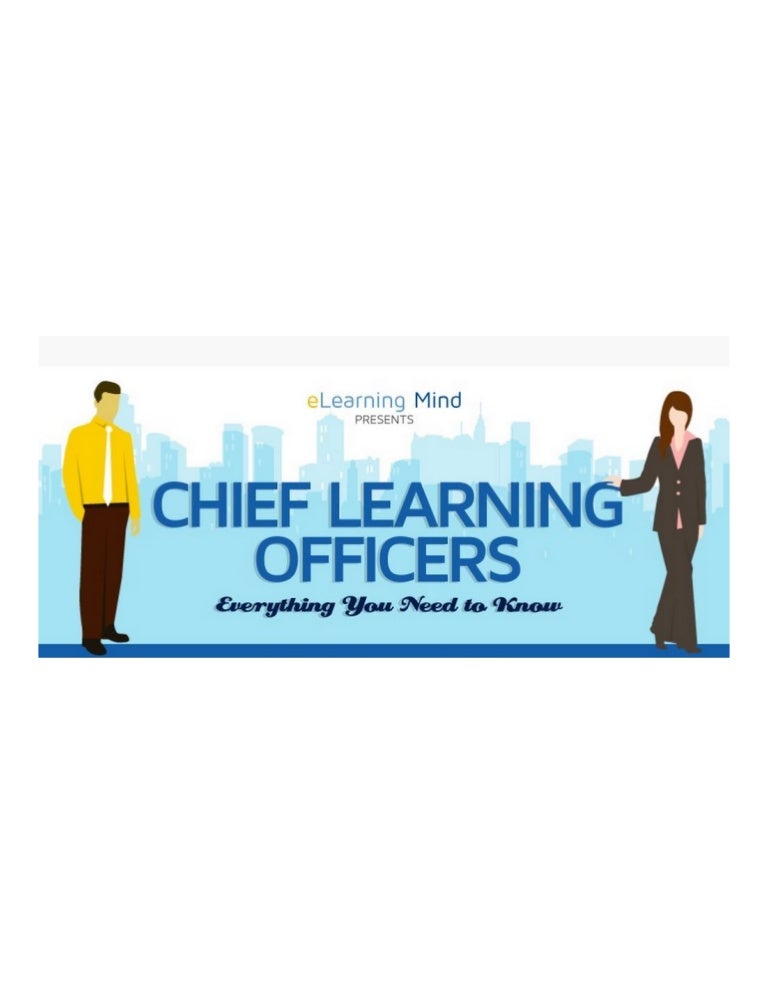 eLearning Mind
PRESENTS

CHIEF LEARNING OFFICERS

Everything You Need to Know