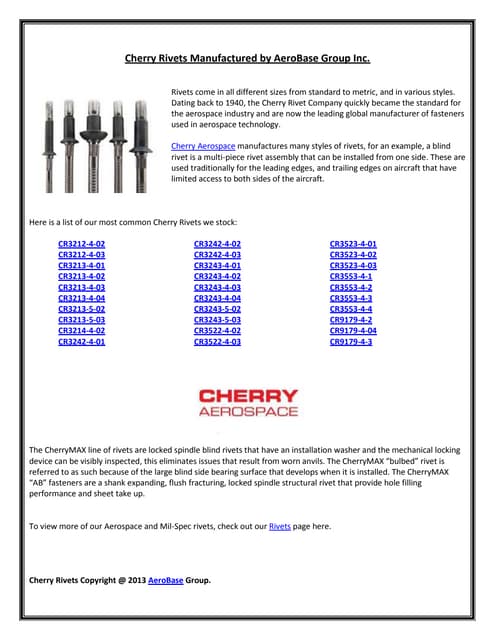 Cherry Rivets Manufactured by AeroBase Group Inc.

Rivets come in all different sizes from standard to metric, and in various styles. Dating back to 1940, the Cherry Rivet Company quickly became the standard for the aerospace industry and are now the leading global manufacturer of fasteners used in aerospace technology.

Cherry Aerospace manufactures many styles of rivets, for an example, a blind rivet is a multi-piece rivet assembly that can be installed from one side. These are used traditionally for the leading edges, and trailing edges on aircraft that have limited access to both sides of the aircraft.

Here is a list of our most common Cherry Rivets we stock:

CR3212-4-02
CR3212-4-03
CR3213-4-01
CR3213-4-02
CR3213-4-03
CR3213-4-04
CR3213-5-02
CR3213-5-03
CR3214-4-02
CR3242-4-01

CR3242-4-02
CR3242-4-03
CR3243-4-01
CR3243-4-02
CR3243-4-03
CR3243-4-04
CR3243-5-02
CR3243-5-03
CR3522-4-02
CR3522-4-03

CR3523-4-01
CR3523-4-02
CR3523-4-03
CR3553-4-1
CR3553-4-2
CR3553-4-3
CR3553-4-4
CR9179-4-2
CR9179-4-04
CR9179-4-3

CHERRY
AEROSPACE

The CherryMAX line of rivets are locked spindle blind rivets that have an installation washer and the mechanical locking device can be visibly inspected, this eliminates issues that result from worn anvils. The CherryMAX "bulbed" rivet is referred to as such because of the large blind side bearing surface that develops when it is installed. The CherryMAX "AB" fasteners are a shank expanding, flush fracturing, locked spindle structural rivet that provide hole filling performance and sheet take up.

To view more of our Aerospace and Mil-Spec rivets, check out our Rivets page here.

Cherry Rivets Copyright @ 2013 AeroBase Group.