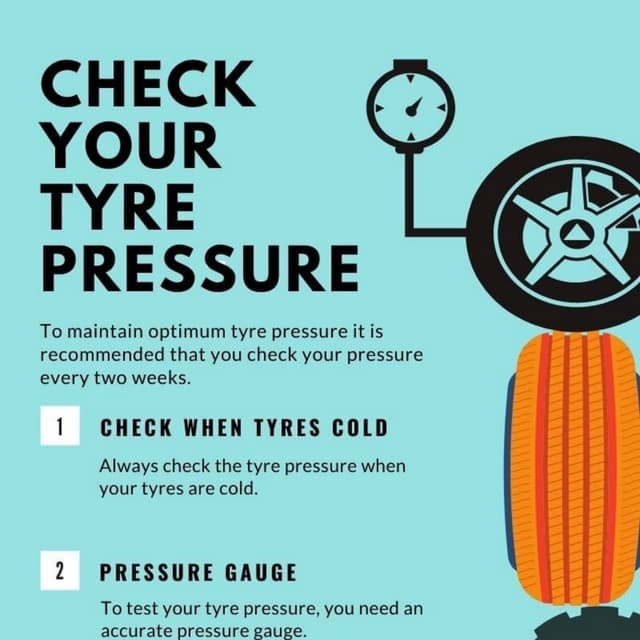 CHECK YOUR TYRE PRESSURE

To maintain optimum tyre pressure it is recommended that you check your pressure every two weeks.

1 CHECK WHEN TYRES COLD

Always check the tyre pressure when your tyres are cold.

2 PRESSURE GAUGE

To test your tyre pressure, you need an accurate pressure gauge.