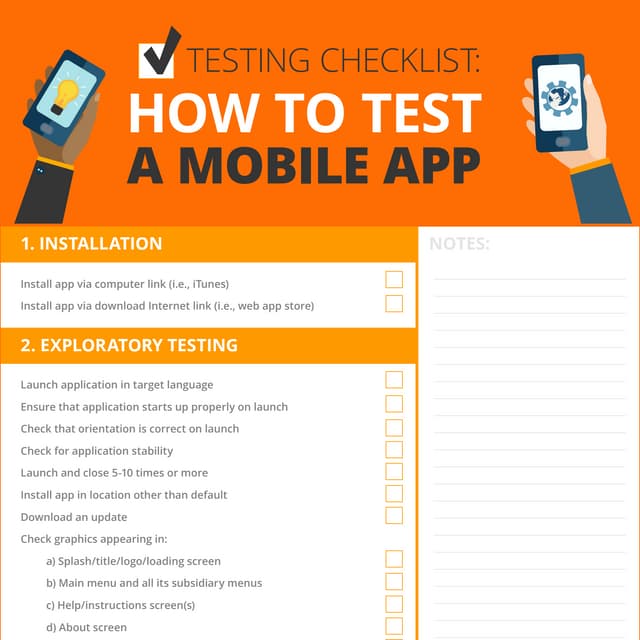 TESTING CHECKLIST:
HOW TO TEST A MOBILE APP

1. INSTALLATION

Install app via computer link (i.e., iTunes)
Install app via download Internet link (i.e., web app store)

2. EXPLORATORY TESTING

Launch application in target language
Ensure that application starts up properly on launch
Check that orientation is correct on launch
Check for application stability
Launch and close 5-10 times or more
Install app in location other than default
Download an update
Check graphics appearing in:
a) Splash/title/logo/loading screen
b) Main menu and all its subsidiary menus
c) Help/instructions screen(s)
d) About screen

NOTES: