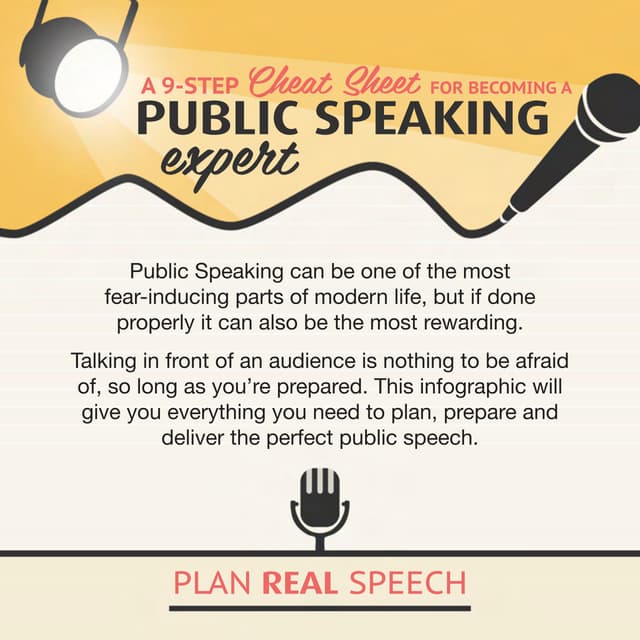 A 9-STEP Cheat Sheet FOR BECOMING A
PUBLIC SPEAKING
expert

Public Speaking can be one of the most fear-inducing parts of modern life, but if done properly it can also be the most rewarding.

Talking in front of an audience is nothing to be afraid of, so long as you're prepared. This infographic will give you everything you need to plan, prepare and deliver the perfect public speech.

PLAN REAL SPEECH