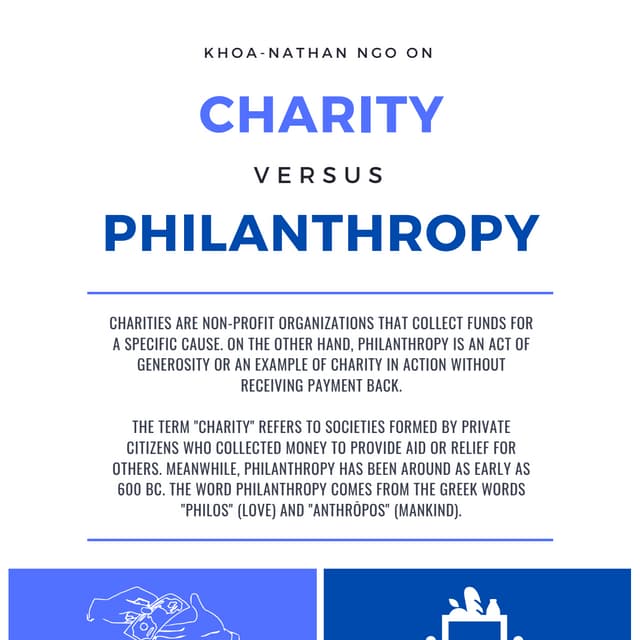 KHOA-NATHAN NGO ON

CHARITY

VERSUS

PHILANTHROPY

CHARITIES ARE NON-PROFIT ORGANIZATIONS THAT COLLECT FUNDS FOR A SPECIFIC CAUSE. ON THE OTHER HAND, PHILANTHROPY IS AN ACT OF GENEROSITY OR AN EXAMPLE OF CHARITY IN ACTION WITHOUT RECEIVING PAYMENT BACK.

THE TERM "CHARITY" REFERS TO SOCIETIES FORMED BY PRIVATE CITIZENS WHO COLLECTED MONEY TO PROVIDE AID OR RELIEF FOR OTHERS. MEANWHILE, PHILANTHROPY HAS BEEN AROUND AS EARLY AS 600 BC. THE WORD PHILANTHROPY COMES FROM THE GREEK WORDS "PHILOS" (LOVE) AND "ANTHRŌPOS" (MANKIND).