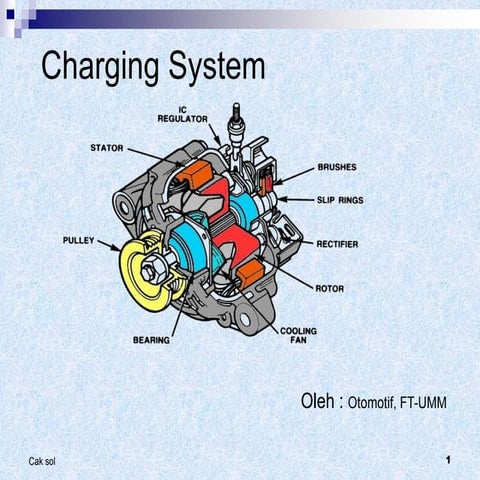 Charging System

IC REGULATOR

STATOR

BRUSHES

SLIP RINGS

PULLEY

RECTIFIER

ROTOR

BEARING

COOLING FAN

Oleh : Otomotif, FT-UMM

Cak sol

1