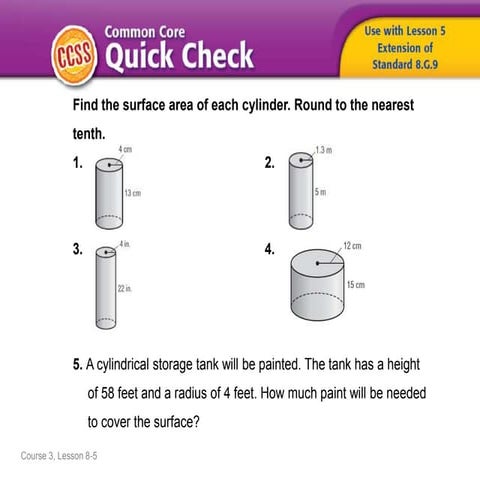 CCSS

Common Core
Quick Check

Use with Lesson 5
Extension of
Standard 8.G.9

Find the surface area of each cylinder. Round to the nearest tenth.

1.
4 cm
13 cm

2.
1.3 m
5 m

3.
4 in.
22 in.

4.
12 cm
15 cm

5. A cylindrical storage tank will be painted. The tank has a height of 58 feet and a radius of 4 feet. How much paint will be needed to cover the surface?

Course 3, Lesson 8-5