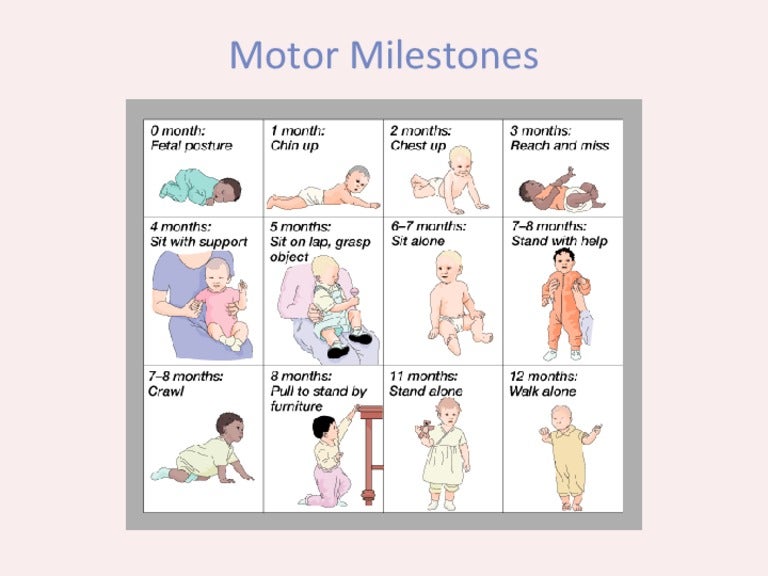 Motor Milestones

| 0 month: Fetal posture | 1 month: Chin up | 2 months: Chest up | 3 months: Reach and miss |
|---|---|---|---|
| 4 months: Sit with support | 5 months: Sit on lap, grasp object | 6–7 months: Sit alone | 7–8 months: Stand with help |
| 7–8 months: Crawl | 8 months: Pull to stand by furniture | 11 months: Stand alone | 12 months: Walk alone |