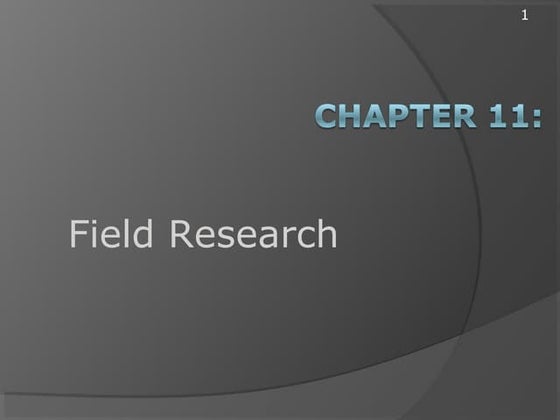 1

CHAPTER 11:

Field Research