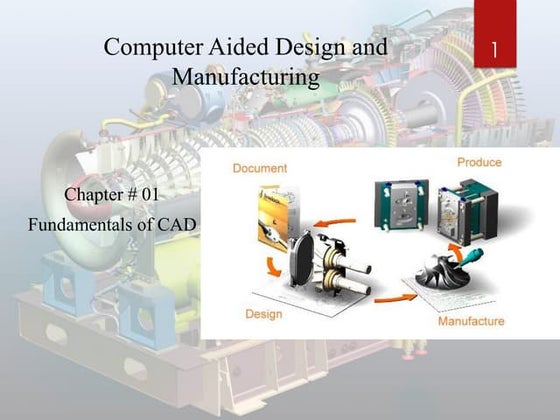 Computer Aided Design and Manufacturing

1

Chapter # 01

Fundamentals of CAD

Document

Produce

Design

Manufacture