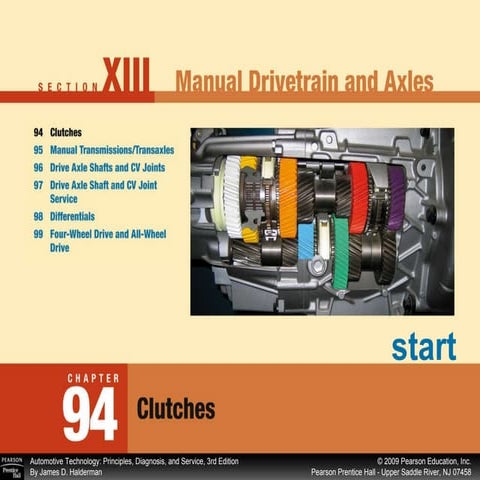 SECTION XIII Manual Drivetrain and Axles

94 Clutches
95 Manual Transmissions/Transaxles
96 Drive Axle Shafts and CV Joints
97 Drive Axle Shaft and CV Joint Service
98 Differentials
99 Four-Wheel Drive and All-Wheel Drive

start

CHAPTER 94 Clutches

PEARSON Prentice Hall

Automotive Technology: Principles, Diagnosis, and Service, 3rd Edition
By James D. Halderman

© 2009 Pearson Education, Inc.
Pearson Prentice Hall - Upper Saddle River, NJ 07458