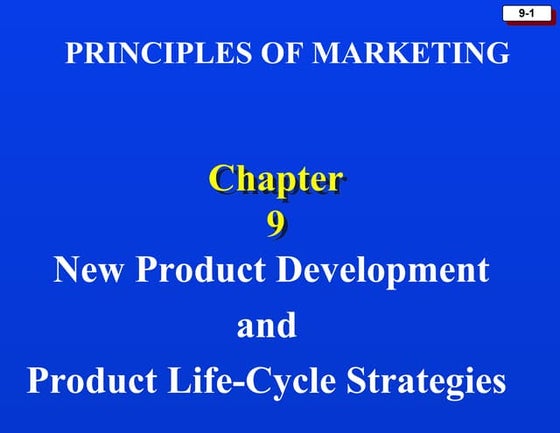 9-1

PRINCIPLES OF MARKETING

Chapter
9

New Product Development
and
Product Life-Cycle Strategies