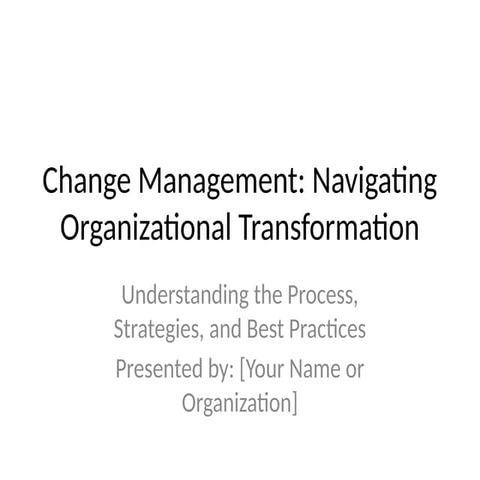 Change Management: Navigating Organizational Transformation

Understanding the Process, Strategies, and Best Practices

Presented by: [Your Name or Organization]