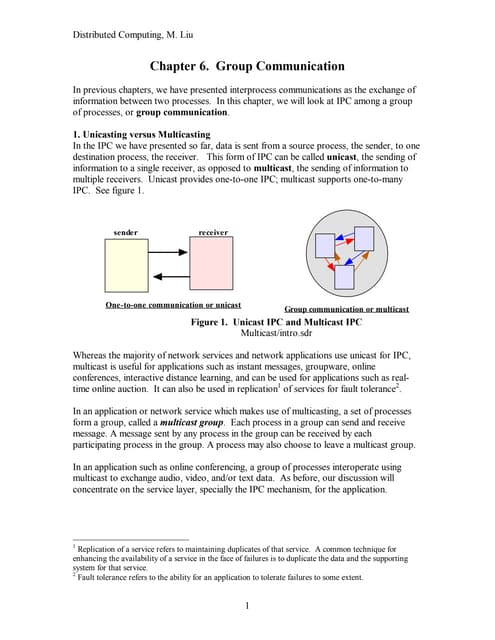 Distributed Computing, M. Liu

Chapter 6. Group Communication

In previous chapters, we have presented interprocess communications as the exchange of information between two processes. In this chapter, we will look at IPC among a group of processes, or group communication.

1. Unicasting versus Multicasting
In the IPC we have presented so far, data is sent from a source process, the sender, to one destination process, the receiver. This form of IPC can be called unicast, the sending of information to a single receiver, as opposed to multicast, the sending of information to multiple receivers. Unicast provides one-to-one IPC; multicast supports one-to-many IPC. See figure 1.

sender

receiver

One-to-one communication or unicast

Group communication or multicast

Figure 1. Unicast IPC and Multicast IPC
Multicast/intro.sdr

Whereas the majority of network services and network applications use unicast for IPC, multicast is useful for applications such as instant messages, groupware, online conferences, interactive distance learning, and can be used for applications such as real-time online auction. It can also be used in replication$^1$ of services for fault tolerance$^2$.

In an application or network service which makes use of multicasting, a set of processes form a group, called a multicast group. Each process in a group can send and receive message. A message sent by any process in the group can be received by each participating process in the group. A process may also choose to leave a multicast group.

In an application such as online conferencing, a group of processes interoperate using multicast to exchange audio, video, and/or text data. As before, our discussion will concentrate on the service layer, specially the IPC mechanism, for the application.

$^1$ Replication of a service refers to maintaining duplicates of that service. A common technique for enhancing the availability of a service in the face of failures is to duplicate the data and the supporting system for that service.
$^2$ Fault tolerance refers to the ability for an application to tolerate failures to some extent.

1