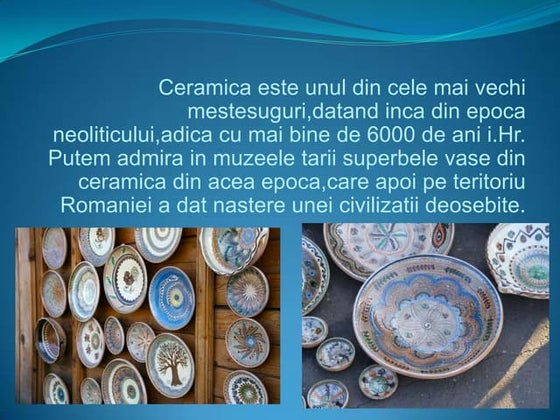 Ceramica este unul din cele mai vechi mestesuguri,datand inca din epoca neoliticului,adica cu mai bine de 6000 de ani i.Hr. Putem admira in muzeele tarii superbele vase din ceramica din acea epoca,care apoi pe teritoriu Romaniei a dat nastere unei civilizatii deosebite.