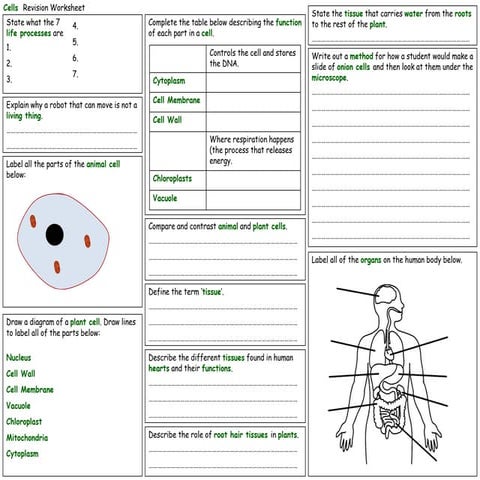 Cells Revision Worksheet

State what the 7 life processes are

1.
2.
3.
4.
5.
6.
7.

Explain why a robot that can move is not a living thing.

Label all the parts of the animal cell below:

Draw a diagram of a plant cell. Draw lines to label all of the parts below:

Nucleus
Cell Wall
Cell Membrane
Vacuole
Chloroplast
Mitochondria
Cytoplasm

Complete the table below describing the function of each part in a cell.

| | Controls the cell and stores the DNA. |
|---|---|
| Cytoplasm | |
| Cell Membrane | |
| Cell Wall | |
| | Where respiration happens (the process that releases energy. |
| Chloroplasts | |
| Vacuole | |

Compare and contrast animal and plant cells.

Define the term 'tissue'.

Describe the different tissues found in human hearts and their functions.

Describe the role of root hair tissues in plants.

State the tissue that carries water from the roots to the rest of the plant.

Write out a method for how a student would make a slide of onion cells and then look at them under the microscope.

Label all of the organs on the human body below.