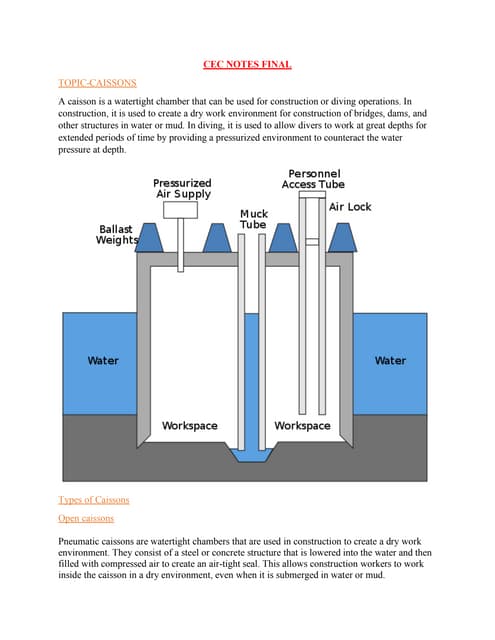 CEC NOTES FINAL

TOPIC-CAISSONS

A caisson is a watertight chamber that can be used for construction or diving operations. In construction, it is used to create a dry work environment for construction of bridges, dams, and other structures in water or mud. In diving, it is used to allow divers to work at great depths for extended periods of time by providing a pressurized environment to counteract the water pressure at depth.

Pressurized Air Supply

Personnel Access Tube

Air Lock

Muck Tube

Ballast Weights

Water

Water

Workspace

Workspace

Types of Caissons

Open caissons

Pneumatic caissons are watertight chambers that are used in construction to create a dry work environment. They consist of a steel or concrete structure that is lowered into the water and then filled with compressed air to create an air-tight seal. This allows construction workers to work inside the caisson in a dry environment, even when it is submerged in water or mud.